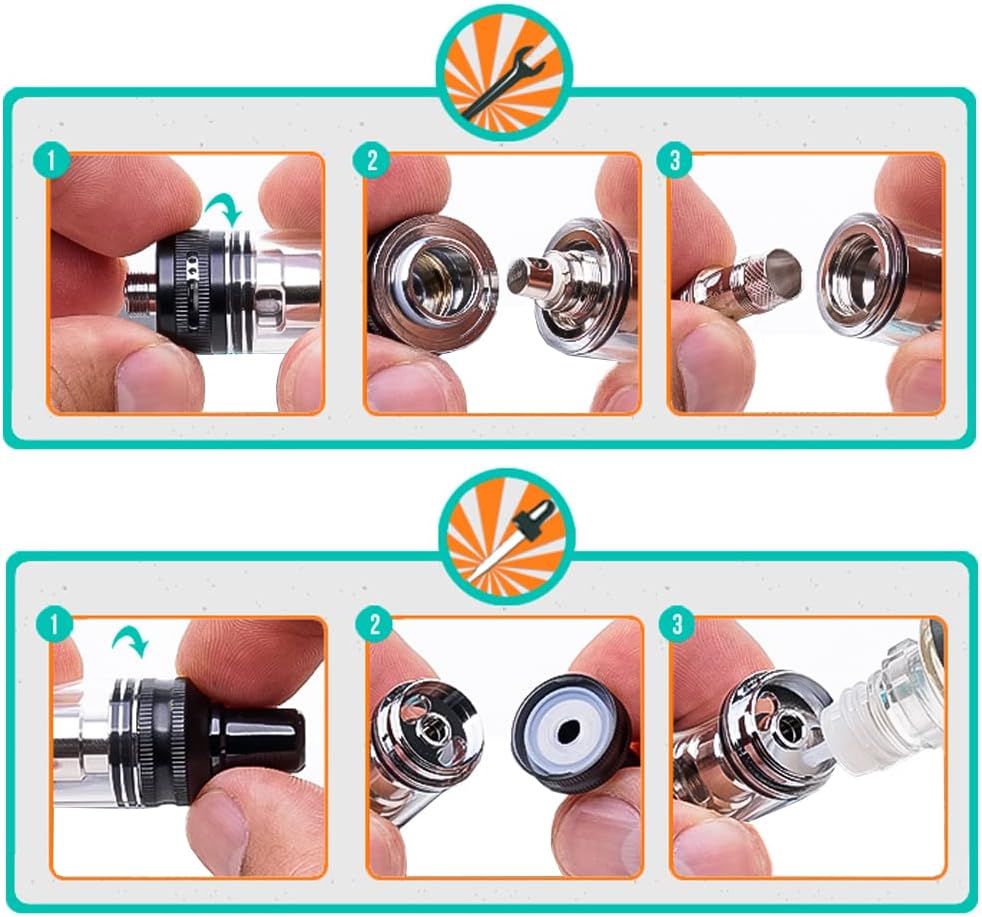 1

2

3

1

2

3