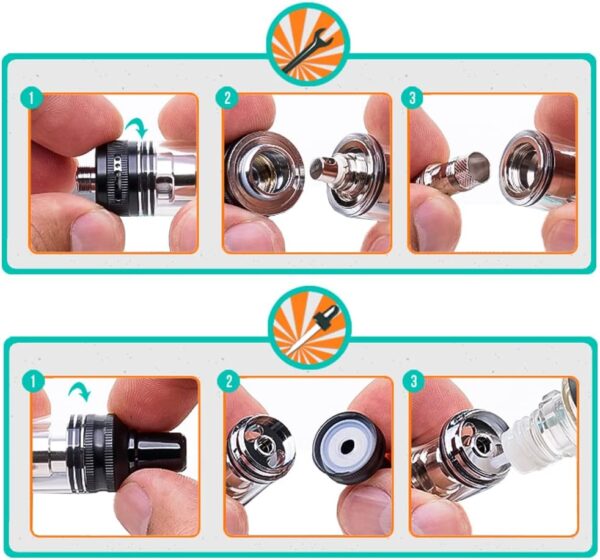 1
2
3
1
2
3