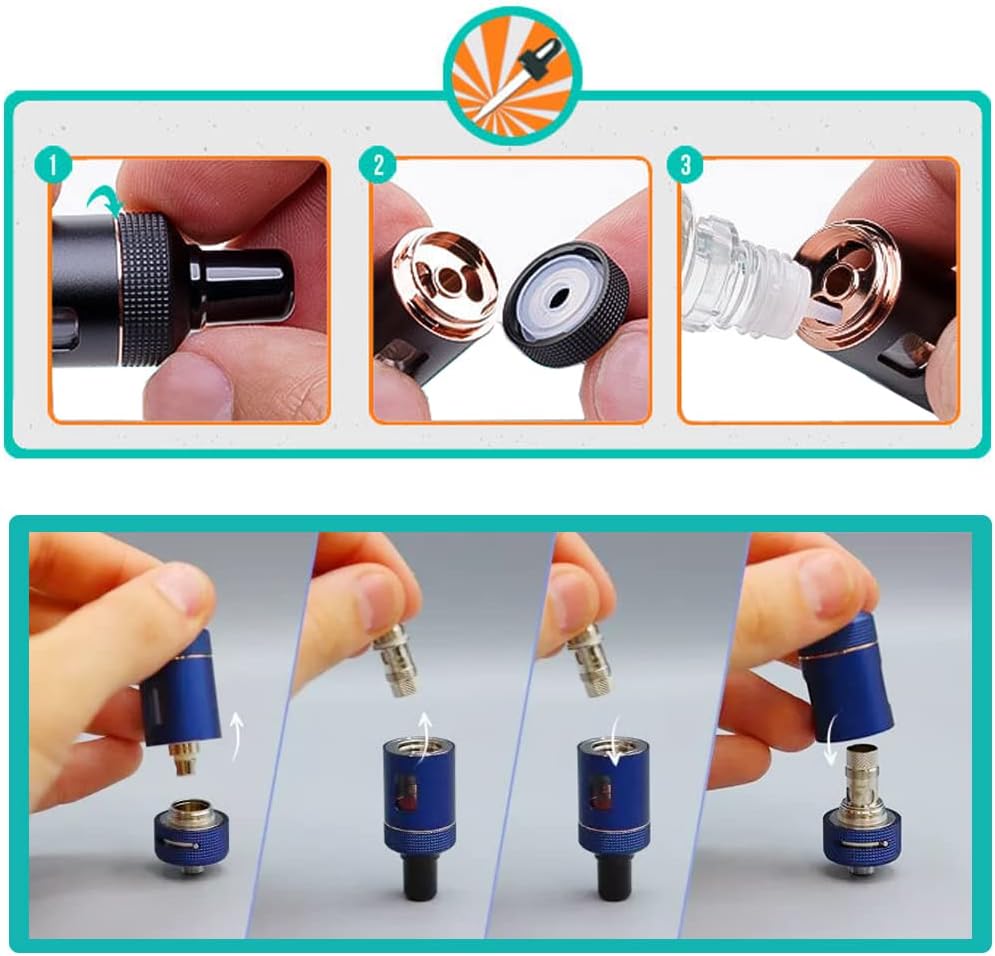 1

2

3