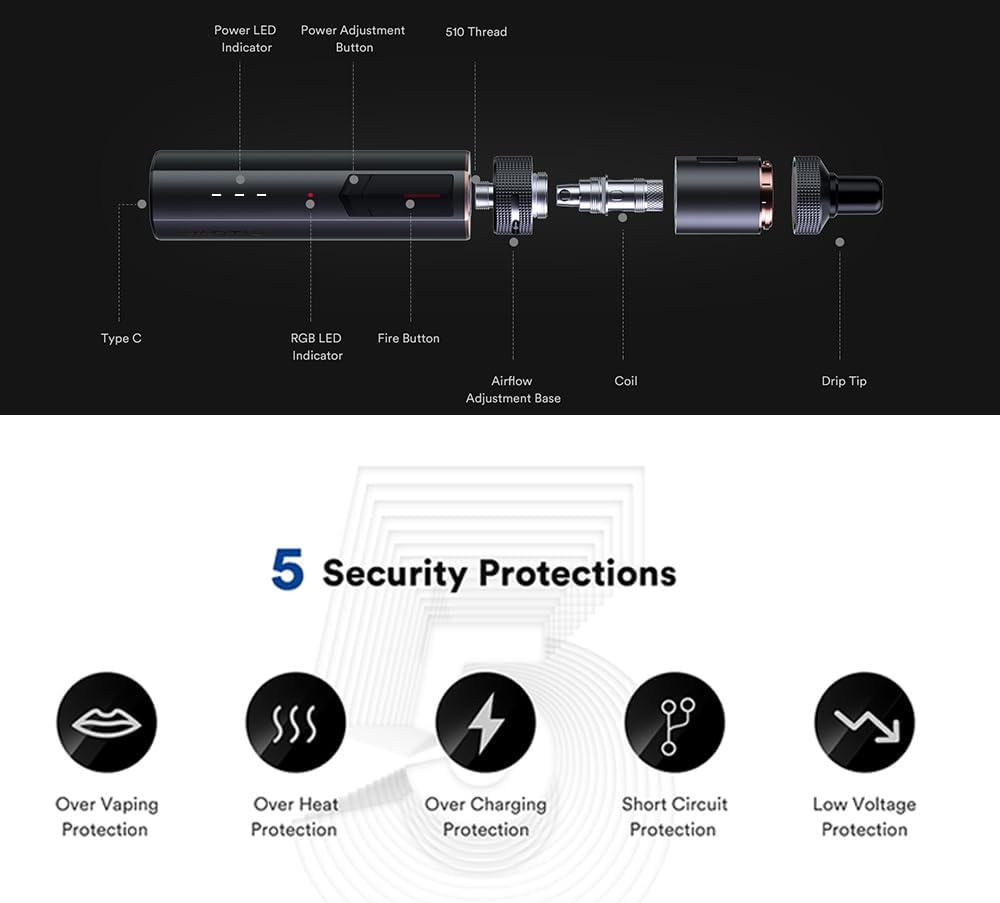 Power LED Indicator

Power Adjustment Button

510 Thread

Type C

RGB LED Indicator

Fire Button

Airflow Adjustment Base

Coil

Drip Tip

5 Security Protections

Over Vaping Protection

Over Heat Protection

Over Charging Protection

Short Circuit Protection

Low Voltage Protection