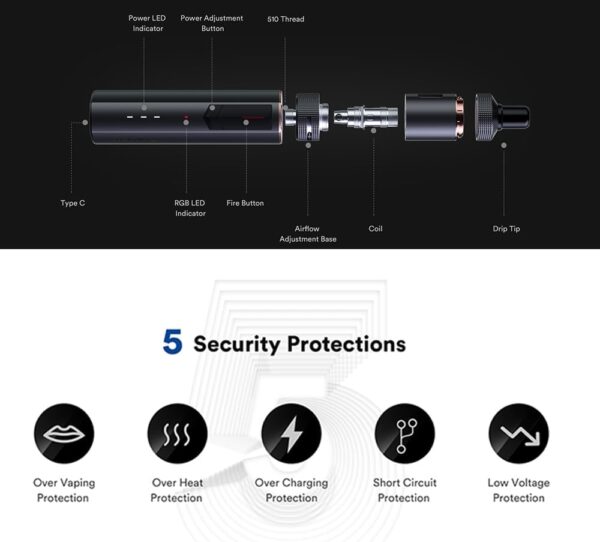 Power LED Indicator

Power Adjustment Button

510 Thread

Type C

RGB LED Indicator

Fire Button

Airflow Adjustment Base

Coil

Drip Tip

5 Security Protections

Over Vaping Protection

Over Heat Protection

Over Charging Protection

Short Circuit Protection

Low Voltage Protection